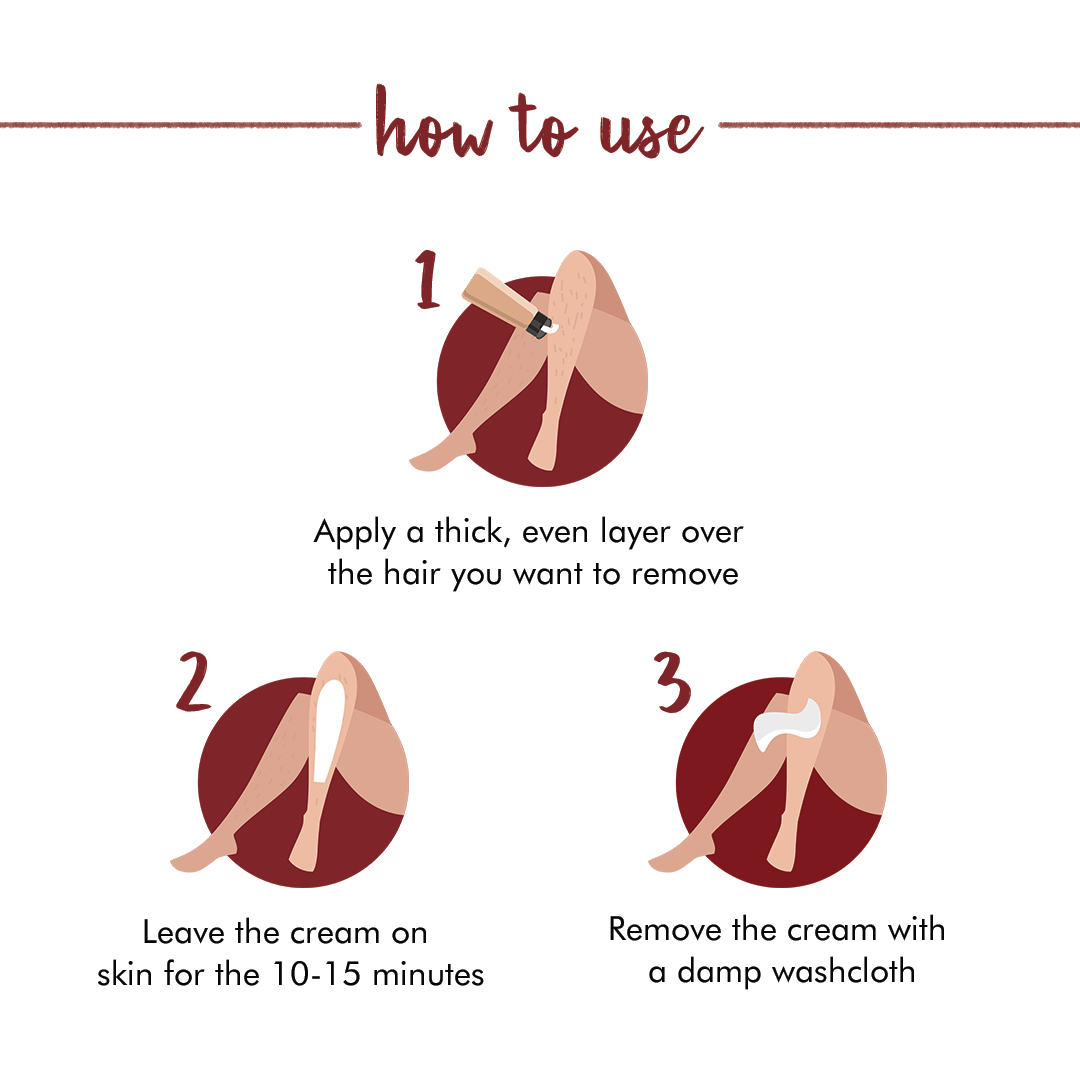 how to use

1

Apply a thick, even layer over the hair you want to remove

2

Leave the cream on skin for the 10-15 minutes

3

Remove the cream with a damp washcloth